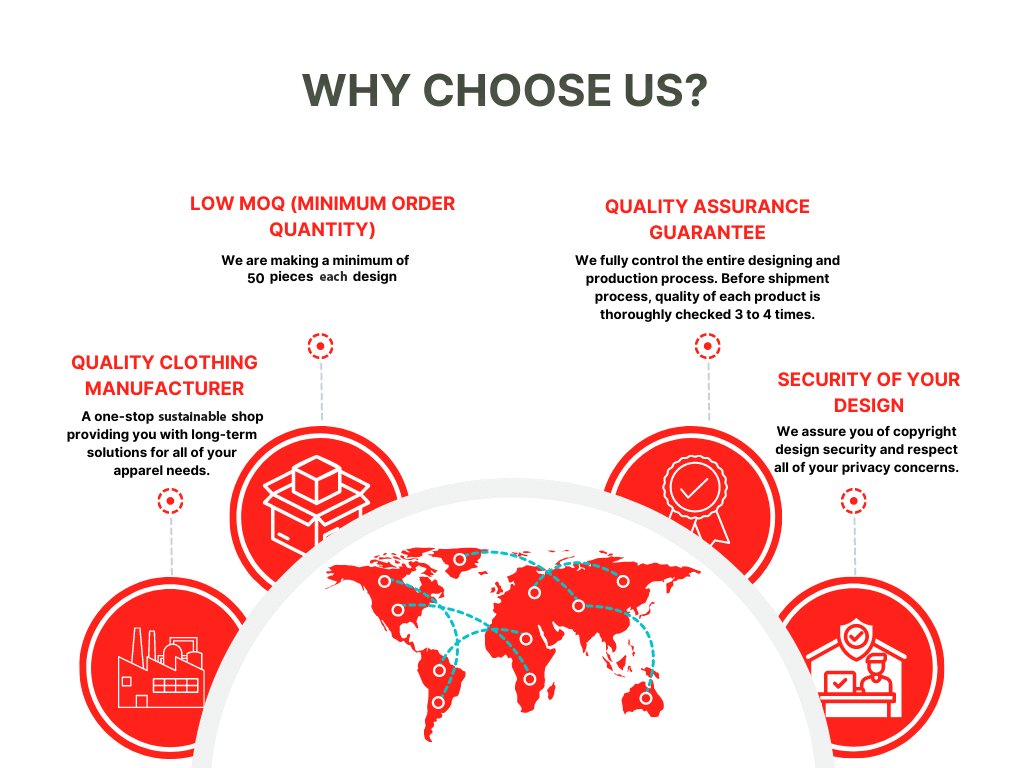 WHY CHOOSE US?

LOW MOQ (MINIMUM ORDER QUANTITY)

We are making a minimum of 50 pieces each design

QUALITY ASSURANCE GUARANTEE

We fully control the entire designing and production process. Before shipment process, quality of each product is thoroughly checked 3 to 4 times.

QUALITY CLOTHING MANUFACTURER

A one-stop sustainable shop providing you with long-term solutions for all of your apparel needs.

SECURITY OF YOUR DESIGN

We assure you of copyright design security and respect all of your privacy concerns.